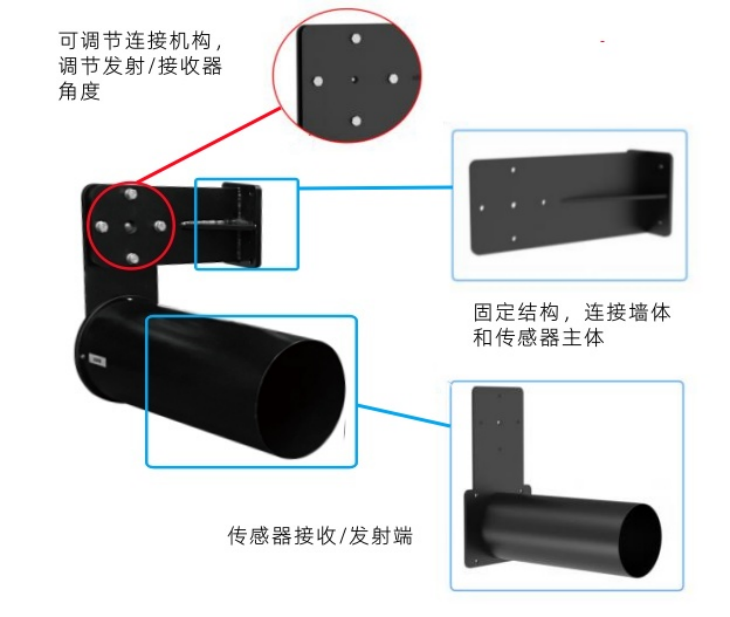 可调节连接机构，调节发射/接收器角度

固定结构，连接墙体和传感器主体

传感器接收/发射端